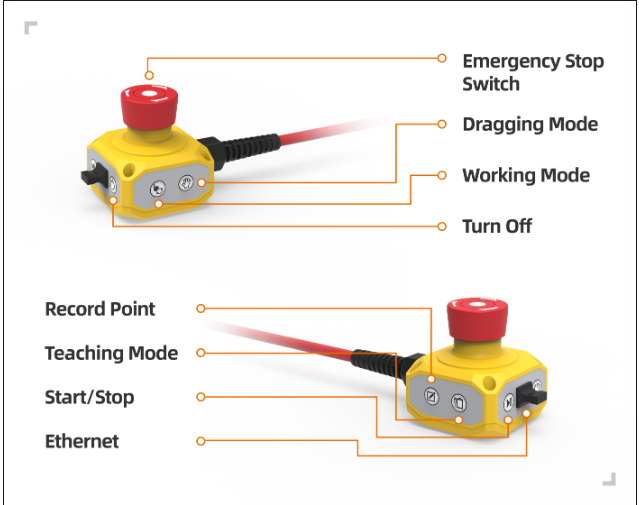 Emergency Stop Switch

Dragging Mode

Working Mode

Turn Off

Record Point

Teaching Mode

Start/Stop

Ethernet